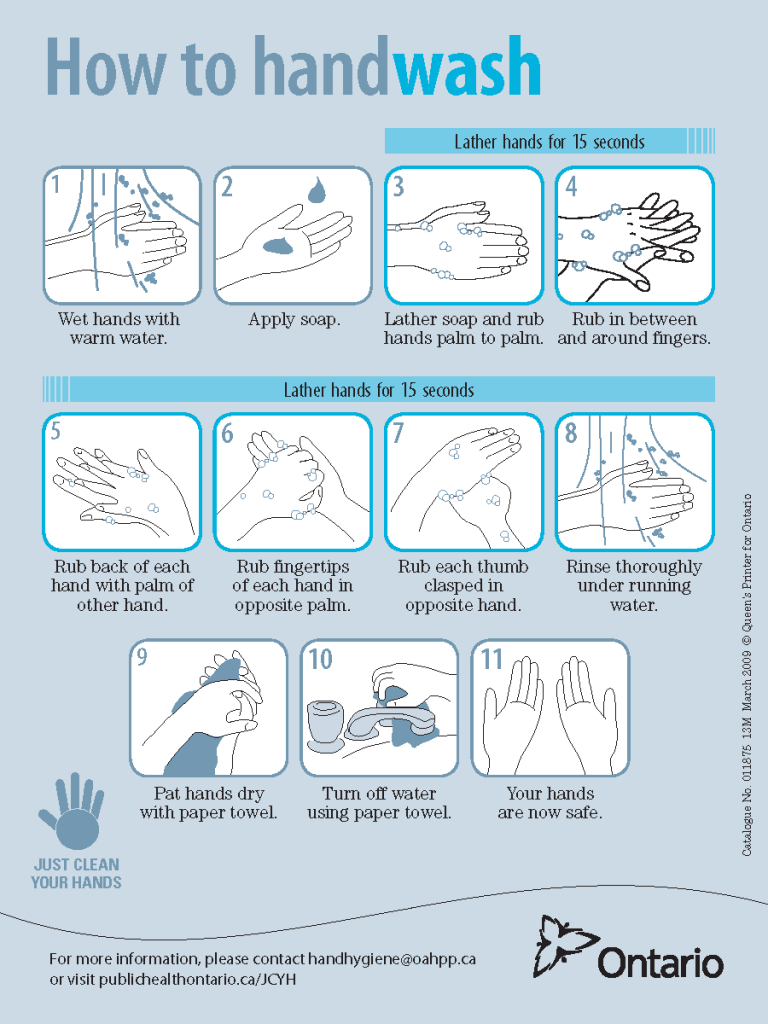 How to handwash

Lather hands for 15 seconds

1
Wet hands with warm water.

2
Apply soap.

3
Lather soap and rub hands palm to palm.

4
Rub in between and around fingers.

Lather hands for 15 seconds

5
Rub back of each hand with palm of other hand.

6
Rub fingertips of each hand in opposite palm.

7
Rub each thumb clasped in opposite hand.

8
Rinse thoroughly under running water.

9
Pat hands dry with paper towel.

10
Turn off water using paper towel.

11
Your hands are now safe.

JUST CLEAN YOUR HANDS

Catalogue No. 011875 13M March 2009 © Queen's Printer for Ontario

For more information, please contact handhygiene@oahpp.ca or visit publichealthontario.ca/JCYH

Ontario